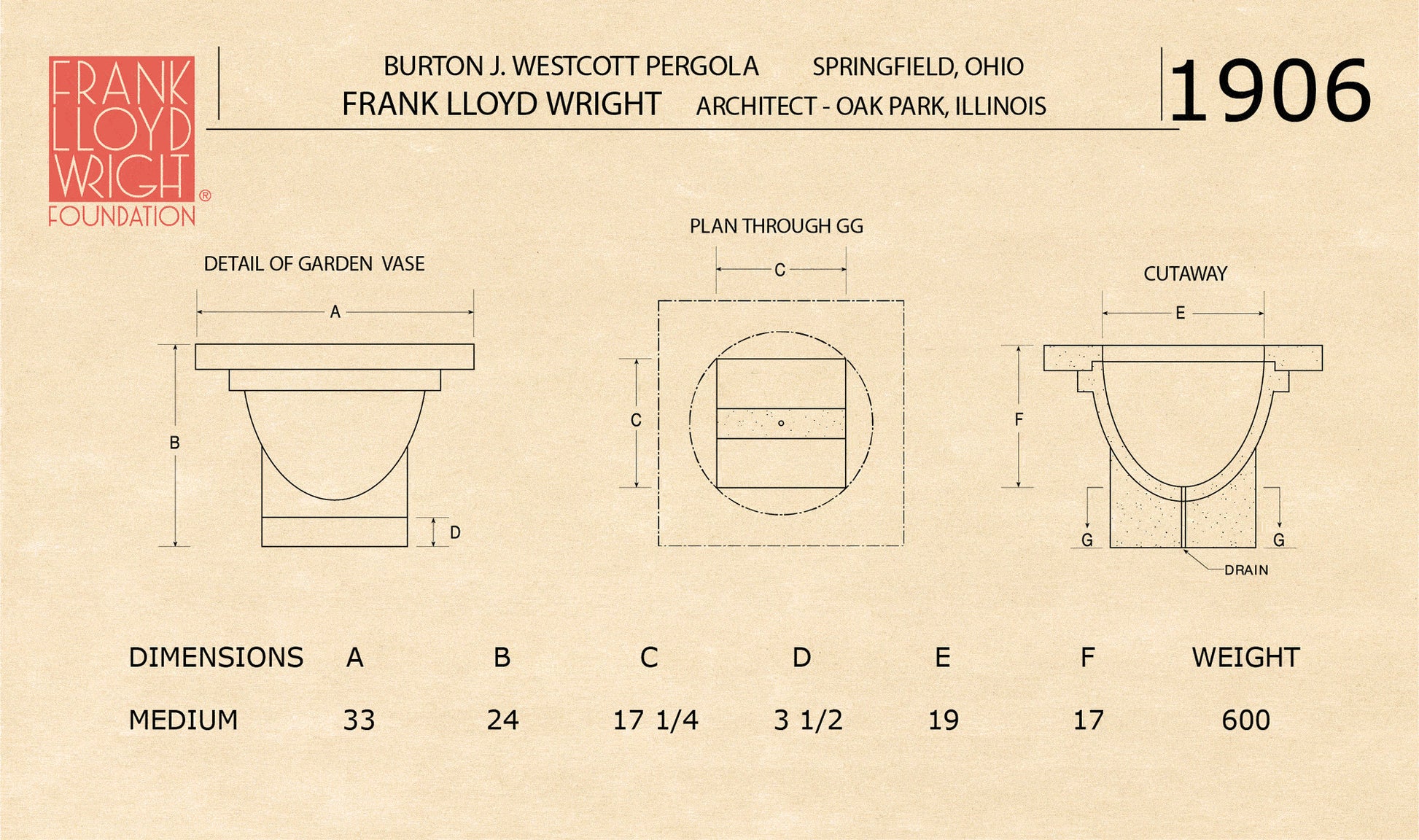 FRANK LLOYD WRIGHT® FOUNDATION

BURTON J. WESTCOTT PERGOLA SPRINGFIELD, OHIO
FRANK LLOYD WRIGHT ARCHITECT - OAK PARK, ILLINOIS

1906

DETAIL OF GARDEN VASE

A

B

D

PLAN THROUGH GG

C

C

CUTAWAY

E

F

G

G

DRAIN

| DIMENSIONS | A | B | C | D | E | F | WEIGHT |
|---|---|---|---|---|---|---|---|
| MEDIUM | 33 | 24 | 17 1/4 | 3 1/2 | 19 | 17 | 600 |